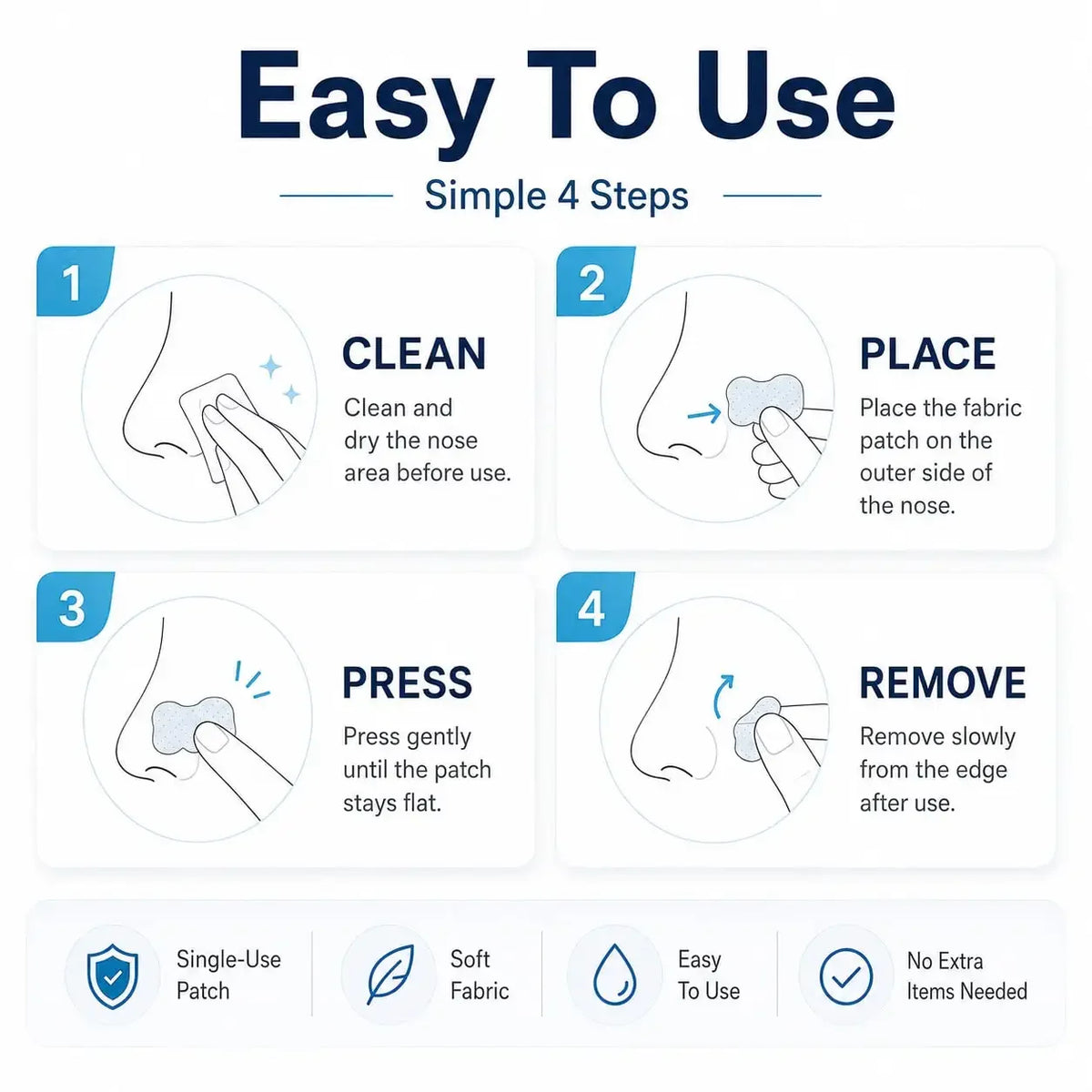 Easy To Use

Simple 4 Steps

1

CLEAN

Clean and dry the nose area before use.

2

PLACE

Place the fabric patch on the outer side of the nose.

3

PRESS

Press gently until the patch stays flat.

4

REMOVE

Remove slowly from the edge after use.

Single-Use Patch

Soft Fabric

Easy To Use

No Extra Items Needed