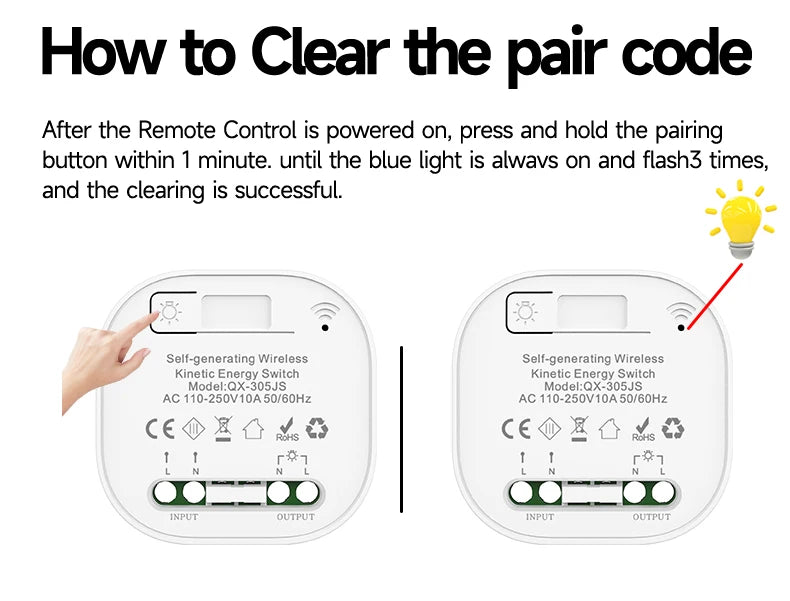 How to Clear the pair code

After the Remote Control is powered on, press and hold the pairing button within 1 minute. until the blue light is alwavs on and flash3 times, and the clearing is successful.

Self-generating Wireless
Kinetic Energy Switch
Model:QX-305JS
AC 110-250V10A 50/60Hz

CE RoHS

L N N L

INPUT OUTPUT

Self-generating Wireless
Kinetic Energy Switch
Model:QX-305JS
AC 110-250V10A 50/60Hz

CE RoHS

L N N L

INPUT OUTPUT